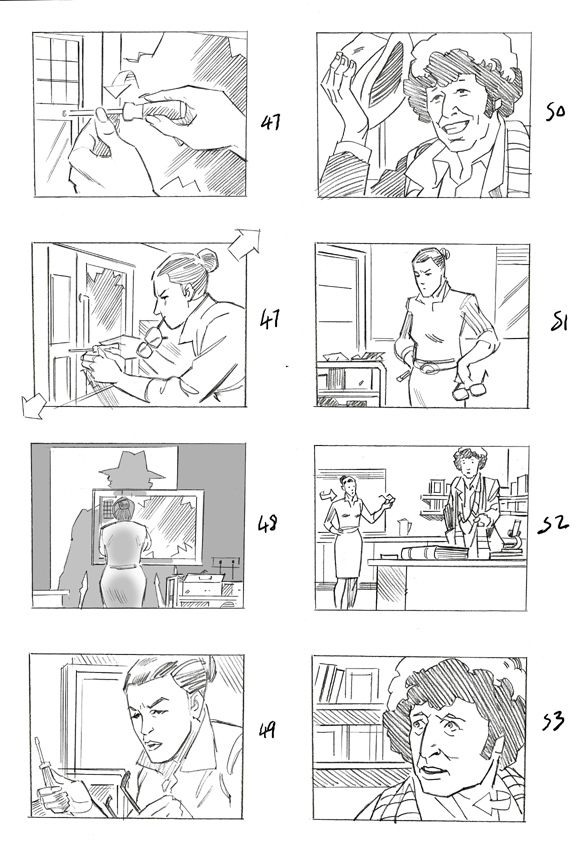 47

47

48

49

50

51

52

53